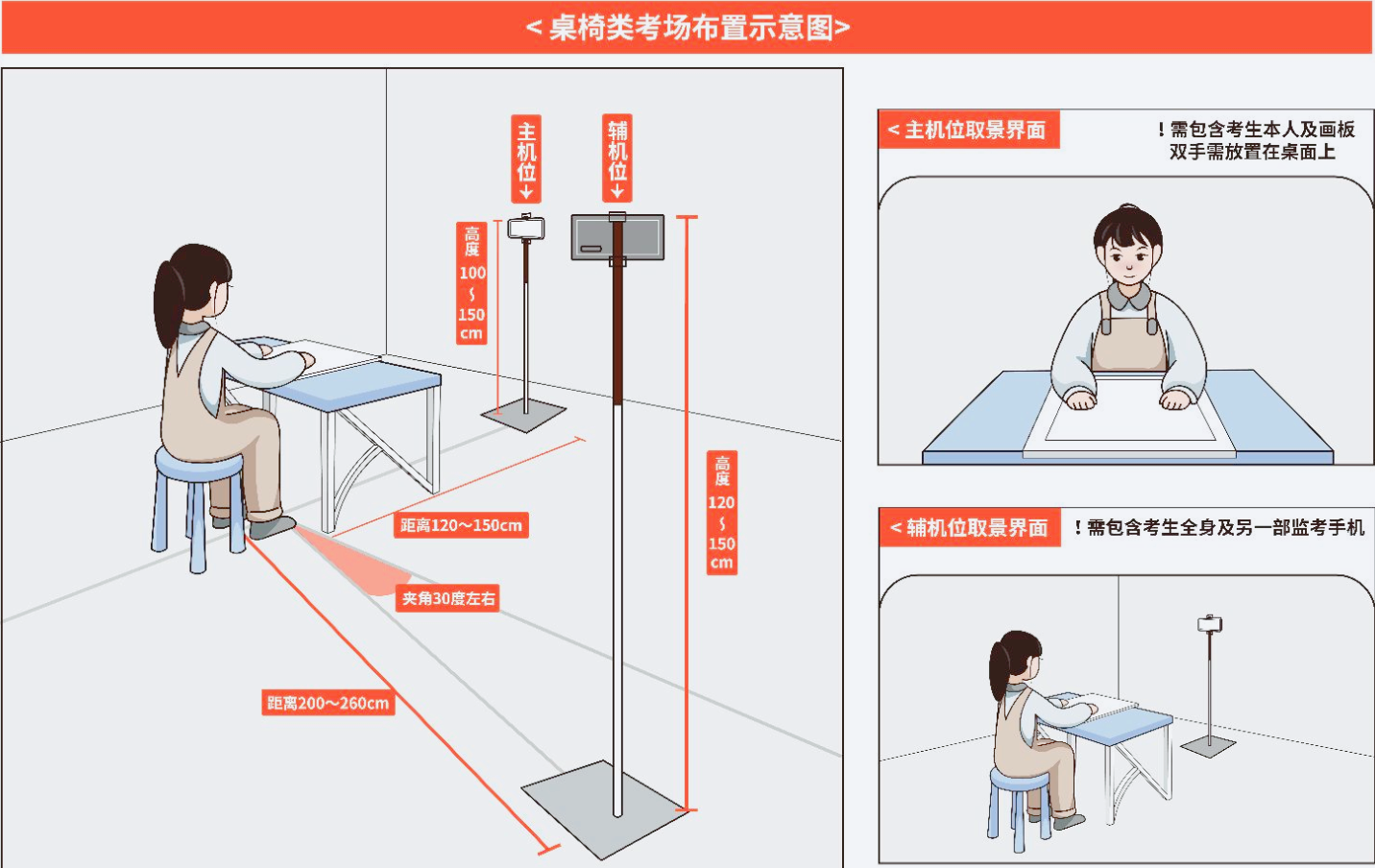 < 桌椅类考场布置示意图>

主机位

辅机位

高度 100 ~ 150 cm

高度 120 ~ 150 cm

距离120~150cm

夹角30度左右

距离200~260cm

< 主机位取景界面

！需包含考生本人及画板 双手需放置在桌面上

< 辅机位取景界面

！需包含考生全身及另一部监考手机